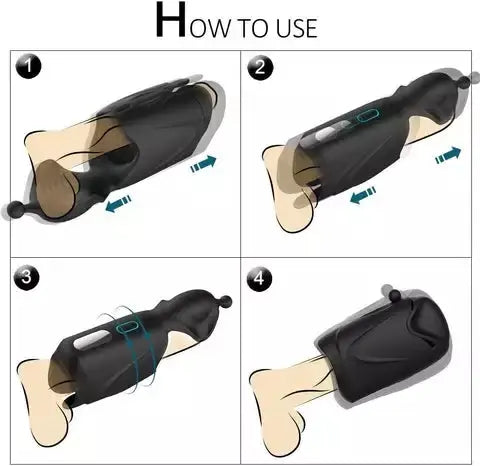 HOW TO USE

1

2

3

4