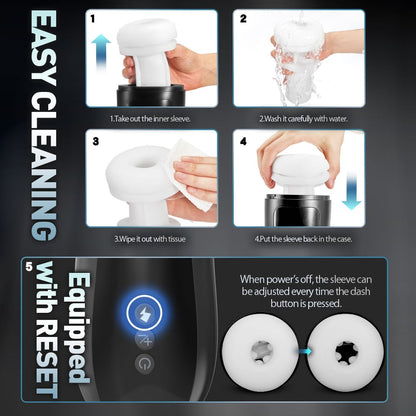 EASY CLEANING

1

1.Take out the inner sleeve.

2

2.Wash it carefully with water.

3

3.Wipe it out with tissue

4

4.Put the sleeve back in the case.

5

Equipped with RESET

When power's off, the sleeve can be adjusted every time the dash button is pressed.