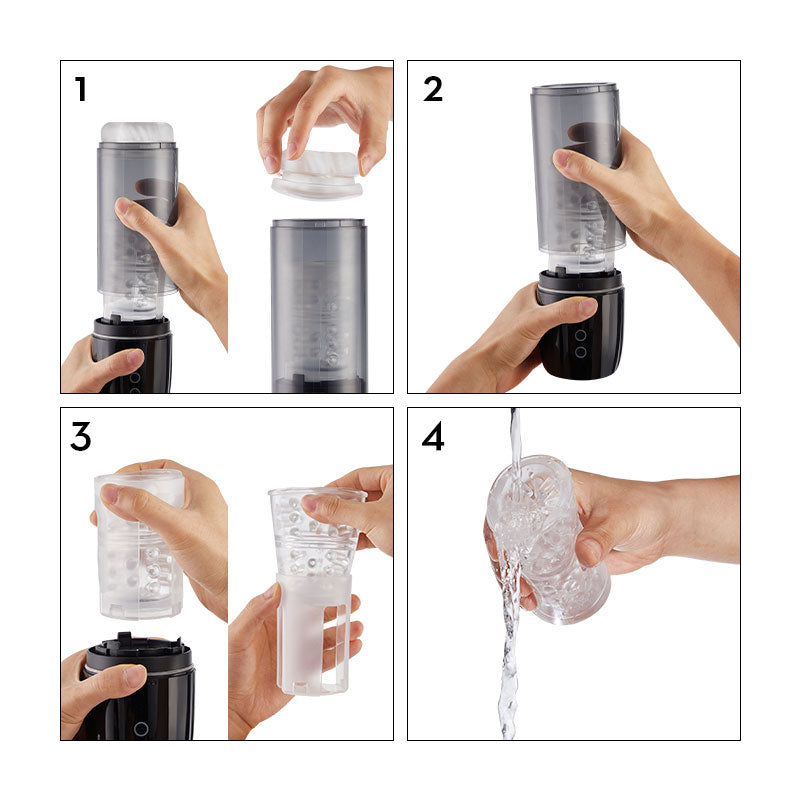 1

2

3

4